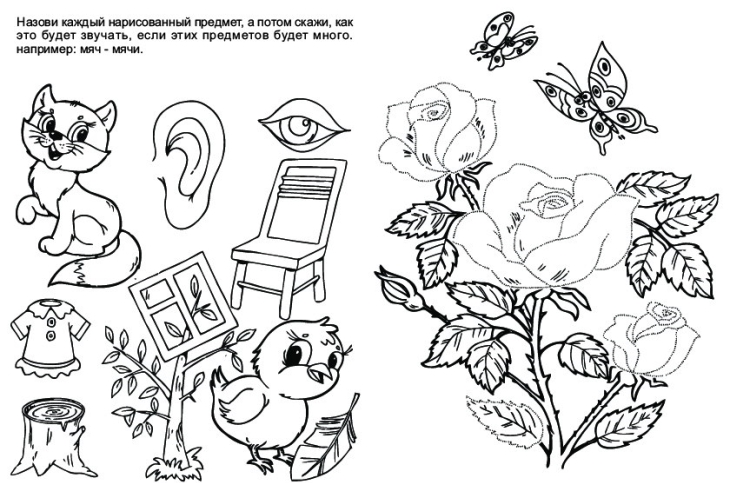 Назови каждый нарисованный предмет, а потом скажи, как это будет звучать, если этих предметов будет много. например: мяч - мячи.